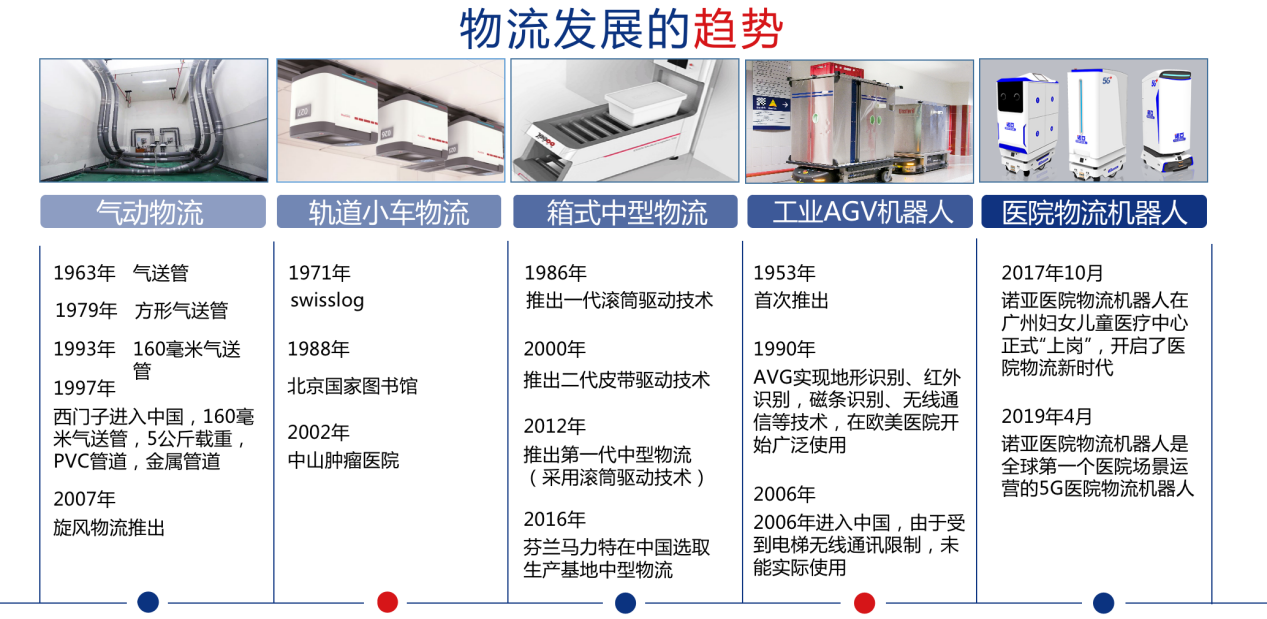 物流发展的趋势

气动物流

1963年 气送管

1979年 方形气送管

1993年 160毫米气送管

1997年
西门子进入中国，160毫米气送管，5公斤载重，PVC管道，金属管道

2007年
旋风物流推出

轨道小车物流

1971年
swisslog

1988年
北京国家图书馆

2002年
中山肿瘤医院

箱式中型物流

1986年
推出一代滚筒驱动技术

2000年
推出二代皮带驱动技术

2012年
推出第一代中型物流（采用滚筒驱动技术）

2016年
芬兰马力特在中国选取生产基地中型物流

工业AGV机器人

1953年
首次推出

1990年
AVG实现地形识别、红外识别，磁条识别、无线通信等技术，在欧美医院开始广泛使用

2006年
2006年进入中国，由于受到电梯无线通讯限制，未能实际使用

医院物流机器人

2017年10月
诺亚医院物流机器人在广州妇女儿童医疗中心正式“上岗”，开启了医院物流新时代

2019年4月
诺亚医院物流机器人是全球第一个医院场景运营的5G医院物流机器人